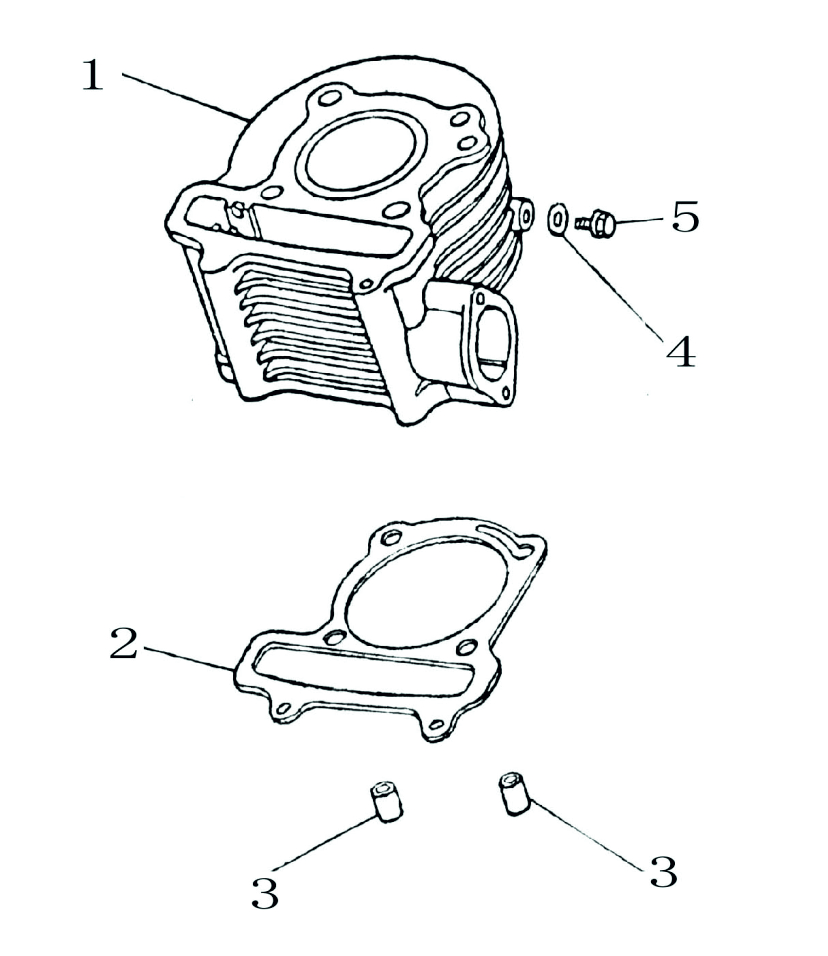 1
5
4
2
3
3